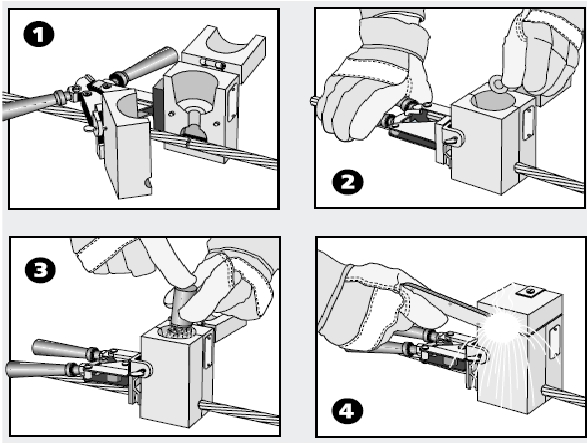 1

2

3

4